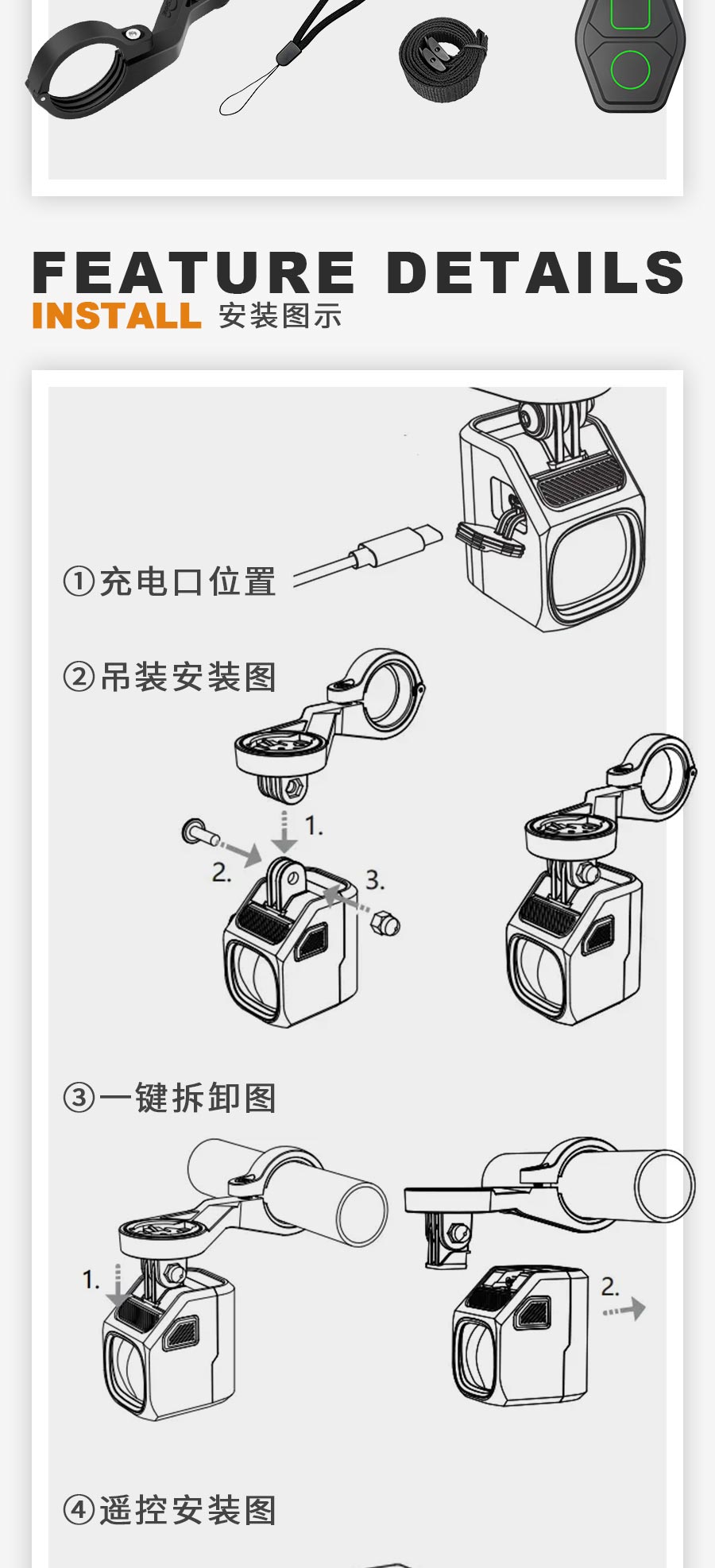 FEATURE DETAILS
INSTALL 安装图示

①充电口位置

②吊装安装图

1.
2.
3.

③一键拆卸图

1.
2.

④遥控安装图