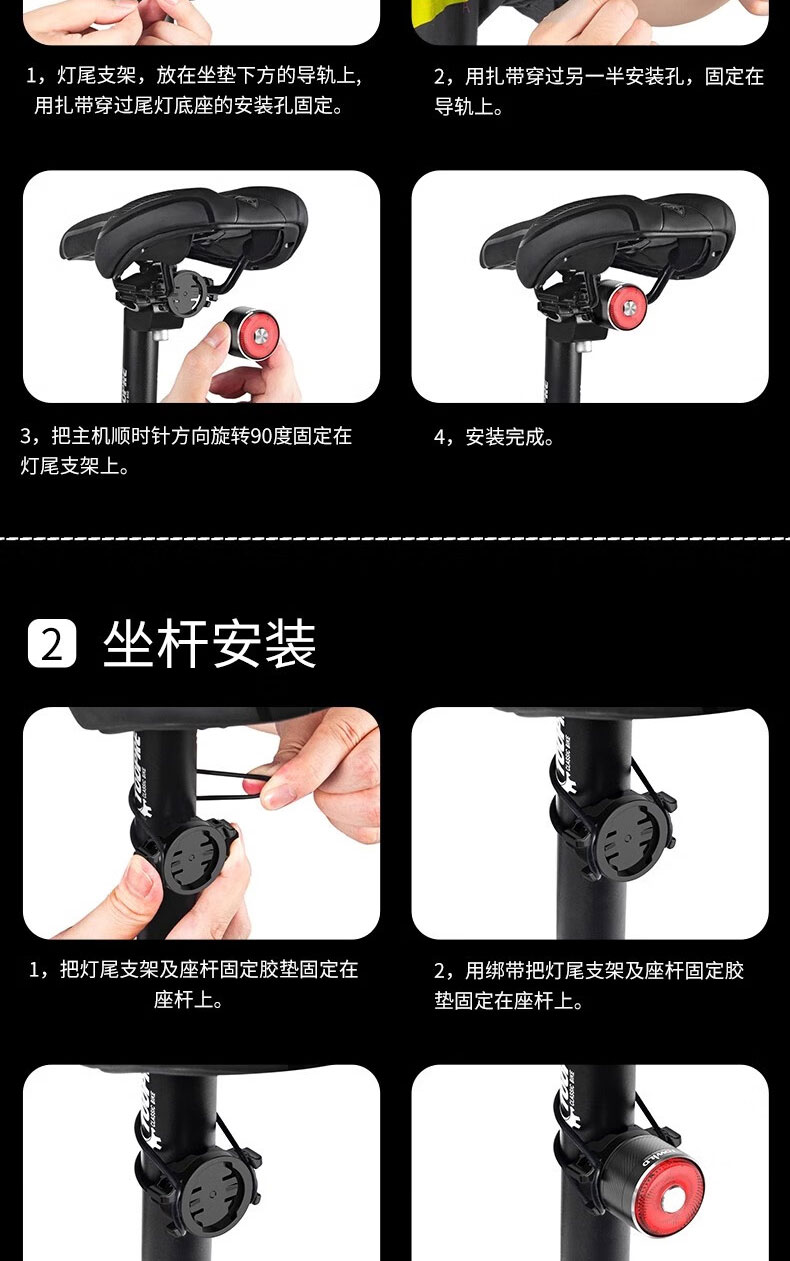 1，灯尾支架，放在坐垫下方的导轨上，用扎带穿过尾灯底座的安装孔固定。

2，用扎带穿过另一半安装孔，固定在导轨上。

3，把主机顺时针方向旋转90度固定在灯尾支架上。

4，安装完成。

2 坐杆安装

1，把灯尾支架及座杆固定胶垫固定在座杆上。

2，用绑带把灯尾支架及座杆固定胶垫固定在座杆上。