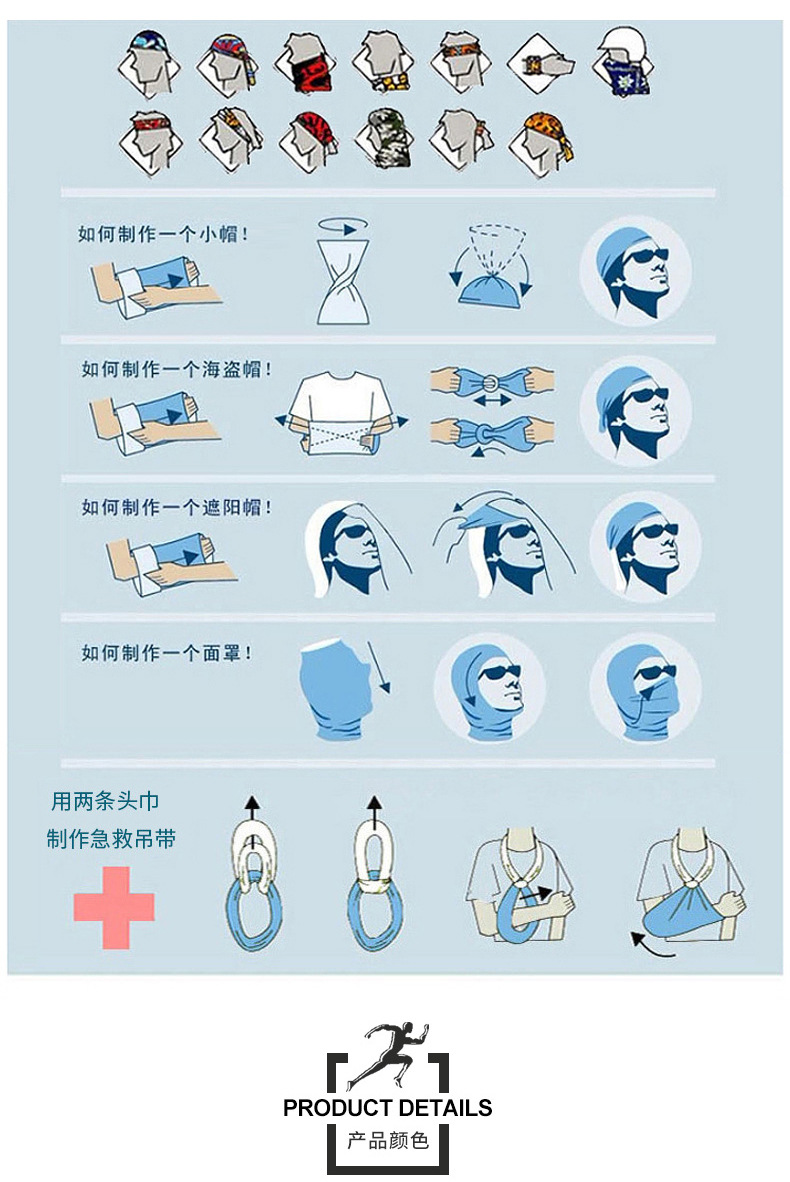 如何制作一个小帽！

如何制作一个海盗帽！

如何制作一个遮阳帽！

如何制作一个面罩！

用两条头巾
制作急救吊带

PRODUCT DETAILS
产品颜色