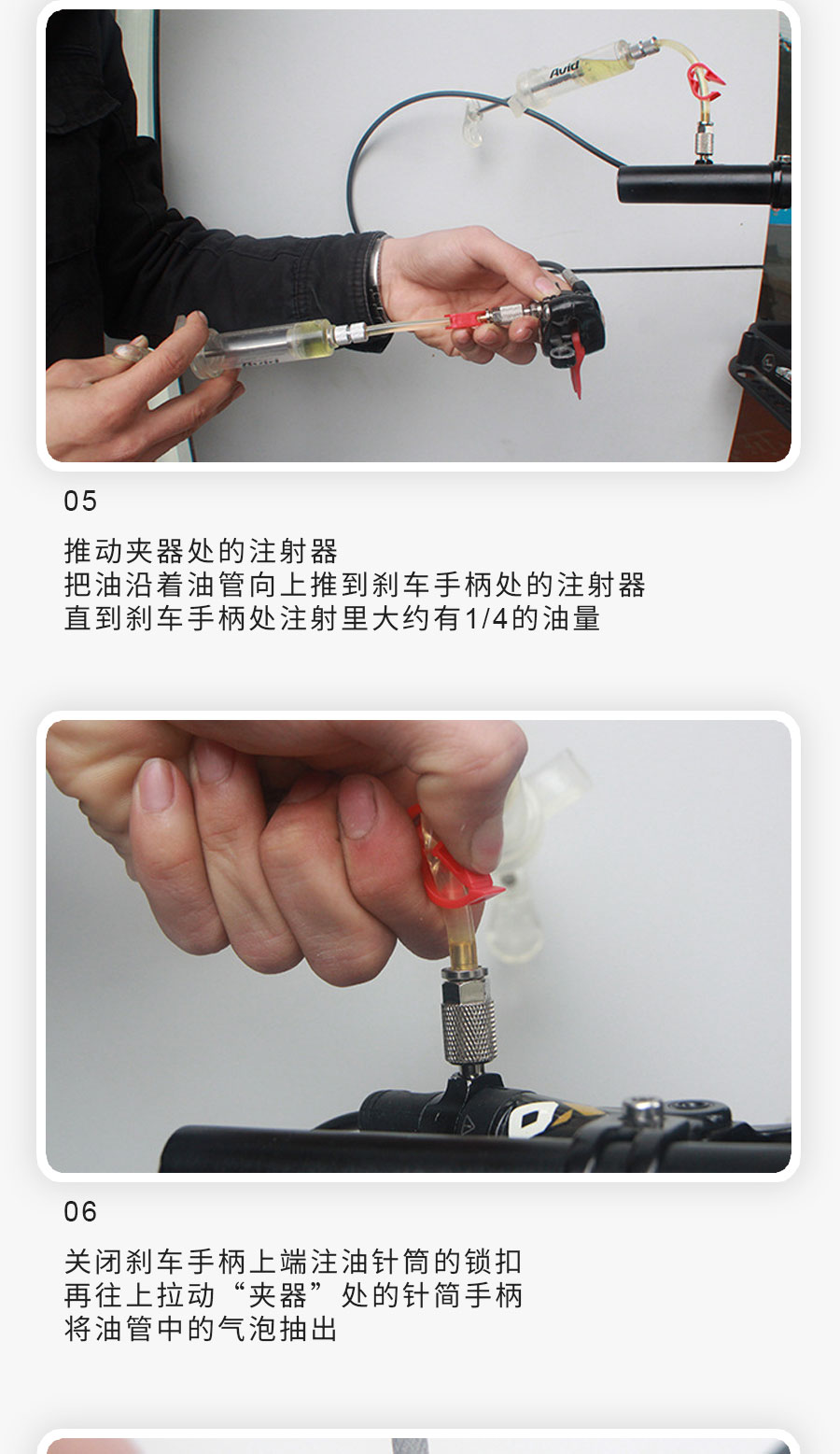 Avid

05

推动夹器处的注射器
把油沿着油管向上推到刹车手柄处的注射器
直到刹车手柄处注射里大约有1/4的油量

06

关闭刹车手柄上端注油针筒的锁扣
再往上拉动“夹器”处的针筒手柄
将油管中的气泡抽出